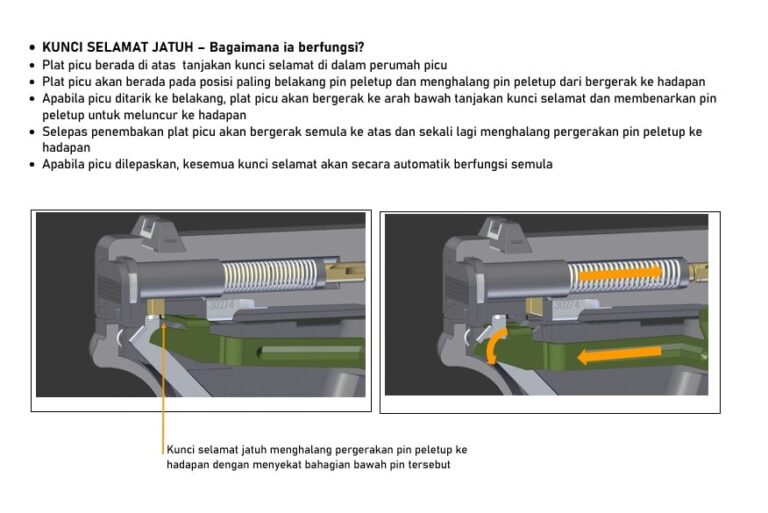 • KUNCI SELAMAT JATUH – Bagaimana ia berfungsi?
• Plat picu berada di atas tanjakan kunci selamat di dalam perumah picu
• Plat picu akan berada pada posisi paling belakang pin peletup dan menghalang pin peletup dari bergerak ke hadapan
• Apabila picu ditarik ke belakang, plat picu akan bergerak ke arah bawah tanjakan kunci selamat dan membenarkan pin peletup untuk meluncur ke hadapan
• Selepas penembakan plat picu akan bergerak semula ke atas dan sekali lagi menghalang pergerakan pin peletup ke hadapan
• Apabila picu dilepaskan, kesemua kunci selamat akan secara automatik berfungsi semula

Kunci selamat jatuh menghalang pergerakan pin peletup ke hadapan dengan menyekat bahagian bawah pin tersebut